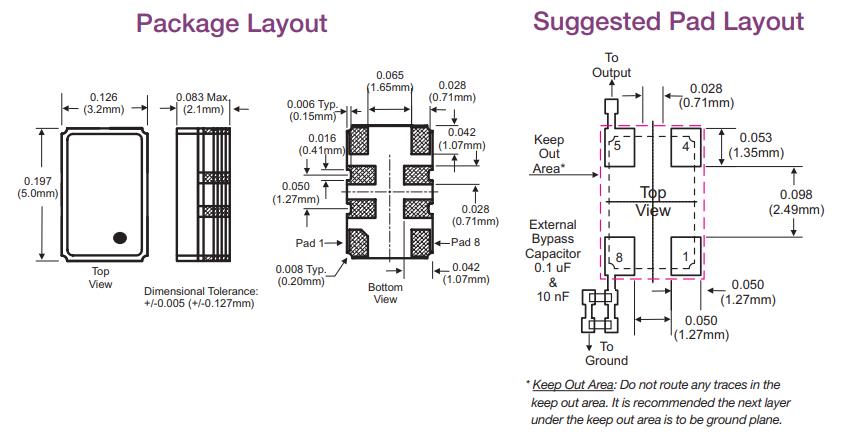 Package Layout

0.126 (3.2mm)
0.083 Max. (2.1mm)
0.197 (5.0mm)
Top View
Dimensional Tolerance: +/-0.005 (+/-0.127mm)

0.065 (1.65mm)
0.028 (0.71mm)
0.006 Typ. (0.15mm)
0.016 (0.41mm)
0.042 (1.07mm)
0.050 (1.27mm)
0.028 (0.71mm)
Pad 1
Pad 8
0.008 Typ. (0.20mm)
0.042 (1.07mm)
Bottom View

Suggested Pad Layout

To Output
0.028 (0.71mm)
Keep Out Area*
5
4
0.053 (1.35mm)
Top View
0.098 (2.49mm)
External Bypass Capacitor 0.1 uF & 10 nF
8
1
0.050 (1.27mm)
0.050 (1.27mm)
To Ground

* Keep Out Area: Do not route any traces in the keep out area. It is recommended the next layer under the keep out area is to be ground plane.