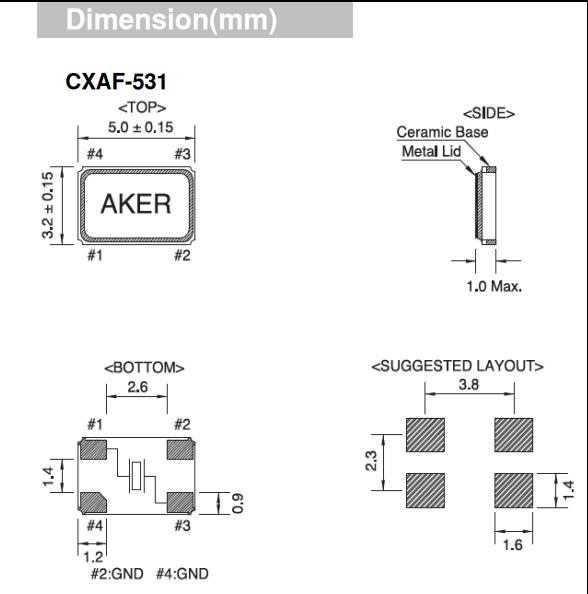 Dimension(mm)

CXAF-531

<TOP>
5.0 ± 0.15
#4 #3
3.2 ± 0.15
AKER
#1 #2

<SIDE>
Ceramic Base
Metal Lid
1.0 Max.

<BOTTOM>
2.6
#1 #2
1.4
0.9
#4 #3
1.2
#2:GND #4:GND

<SUGGESTED LAYOUT>
3.8
2.3
1.4
1.6