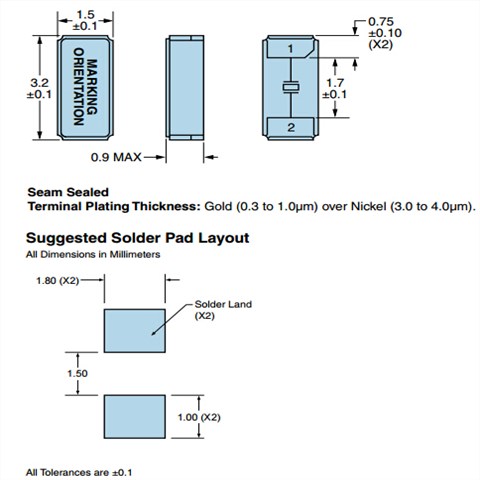 1.5
±0.1

3.2
±0.1

MARKING
ORIENTATION

0.9 MAX

0.75
±0.10
(X2)

1

1.7
±0.1

2

**Seam Sealed**
**Terminal Plating Thickness:** Gold (0.3 to 1.0µm) over Nickel (3.0 to 4.0µm).

**Suggested Solder Pad Layout**
All Dimensions in Millimeters

1.80 (X2)

Solder Land
(X2)

1.50

1.00 (X2)

All Tolerances are ±0.1