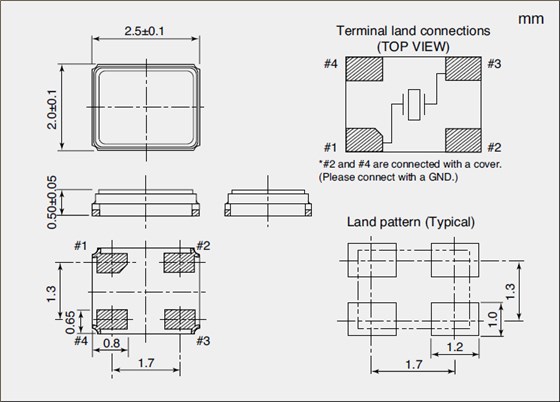 mm

2.5±0.1

2.0±0.1

0.50±0.05

#1 #2

1.3

0.65

#4 #3

0.8

1.7

Terminal land connections
(TOP VIEW)

#4 #3

#1 #2

*#2 and #4 are connected with a cover.
(Please connect with a GND.)

Land pattern (Typical)

1.3

1.0

1.2

1.7